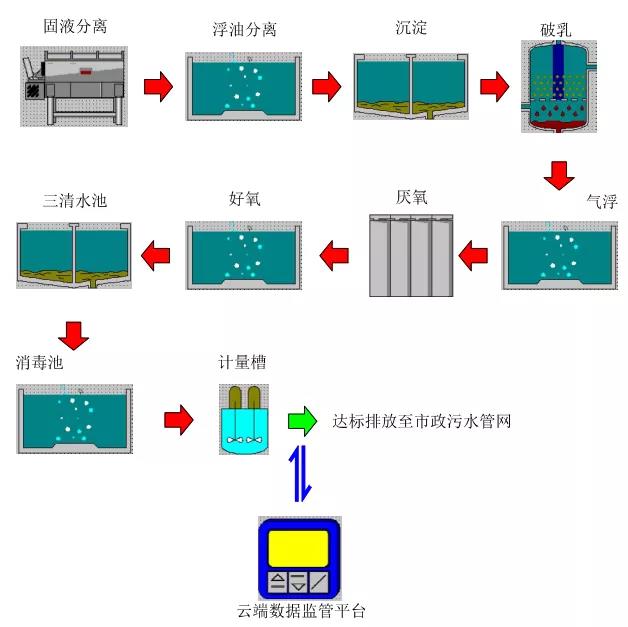 固液分离

浮油分离

沉淀

破乳

气浮

厌氧

好氧

三清水池

消毒池

计量槽

达标排放至市政污水管网

云端数据监管平台